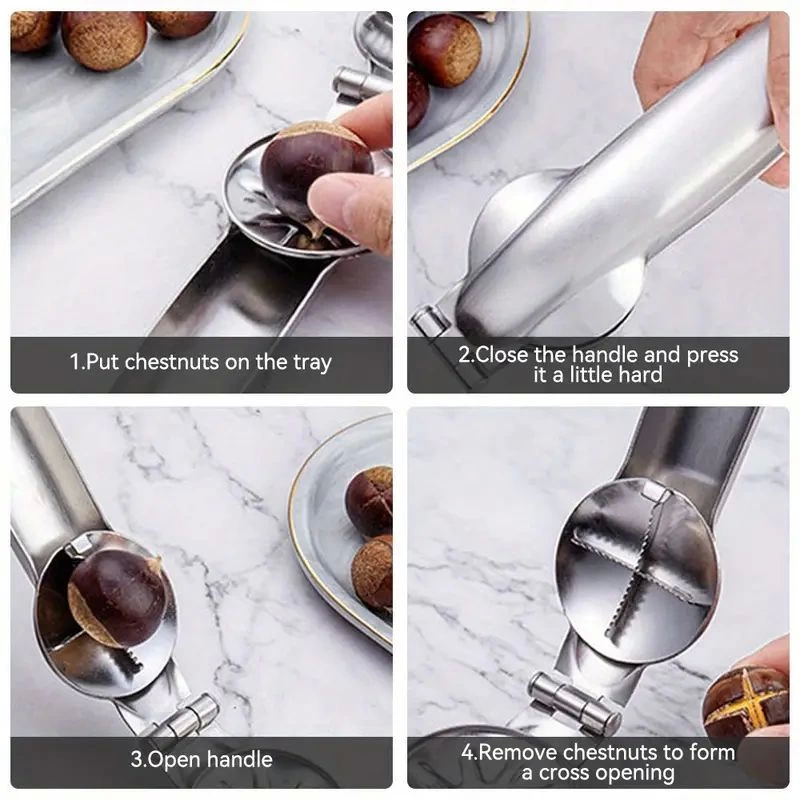 1.Put chestnuts on the tray

2.Close the handle and press it a little hard

3.Open handle

4.Remove chestnuts to form a cross opening