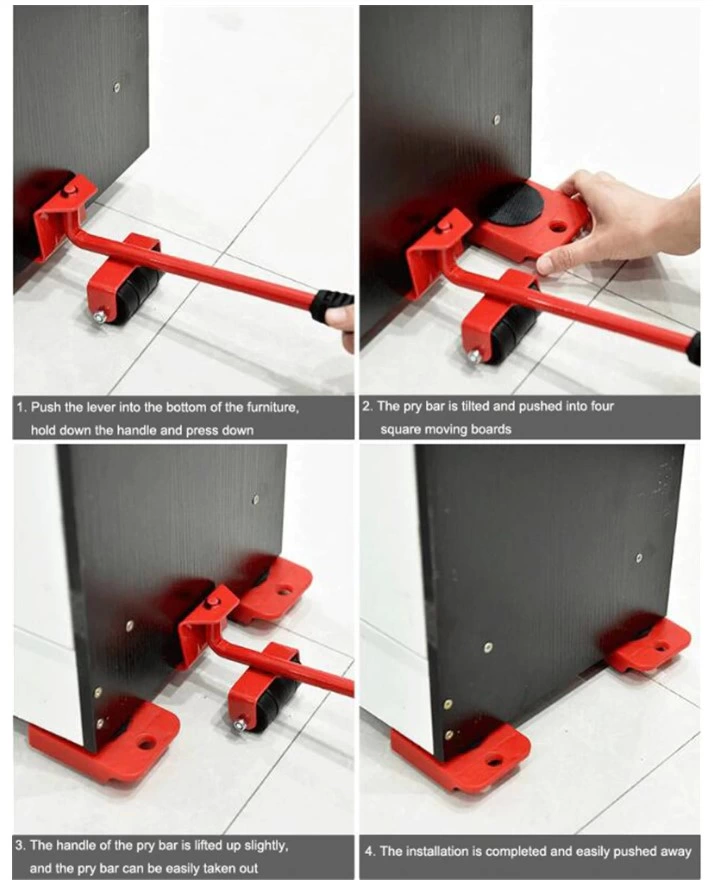 1. Push the lever into the bottom of the furniture, hold down the handle and press down

2. The pry bar is tilted and pushed into four square moving boards

3. The handle of the pry bar is lifted up slightly, and the pry bar can be easily taken out

4. The installation is completed and easily pushed away